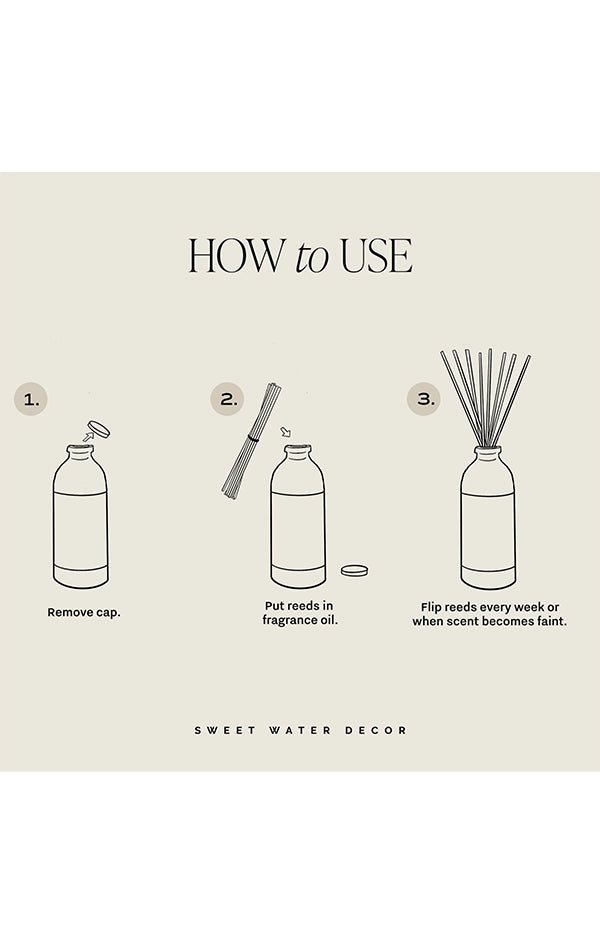 HOW to USE

1.

Remove cap.

2.

Put reeds in fragrance oil.

3.

Flip reeds every week or when scent becomes faint.

SWEET WATER DECOR